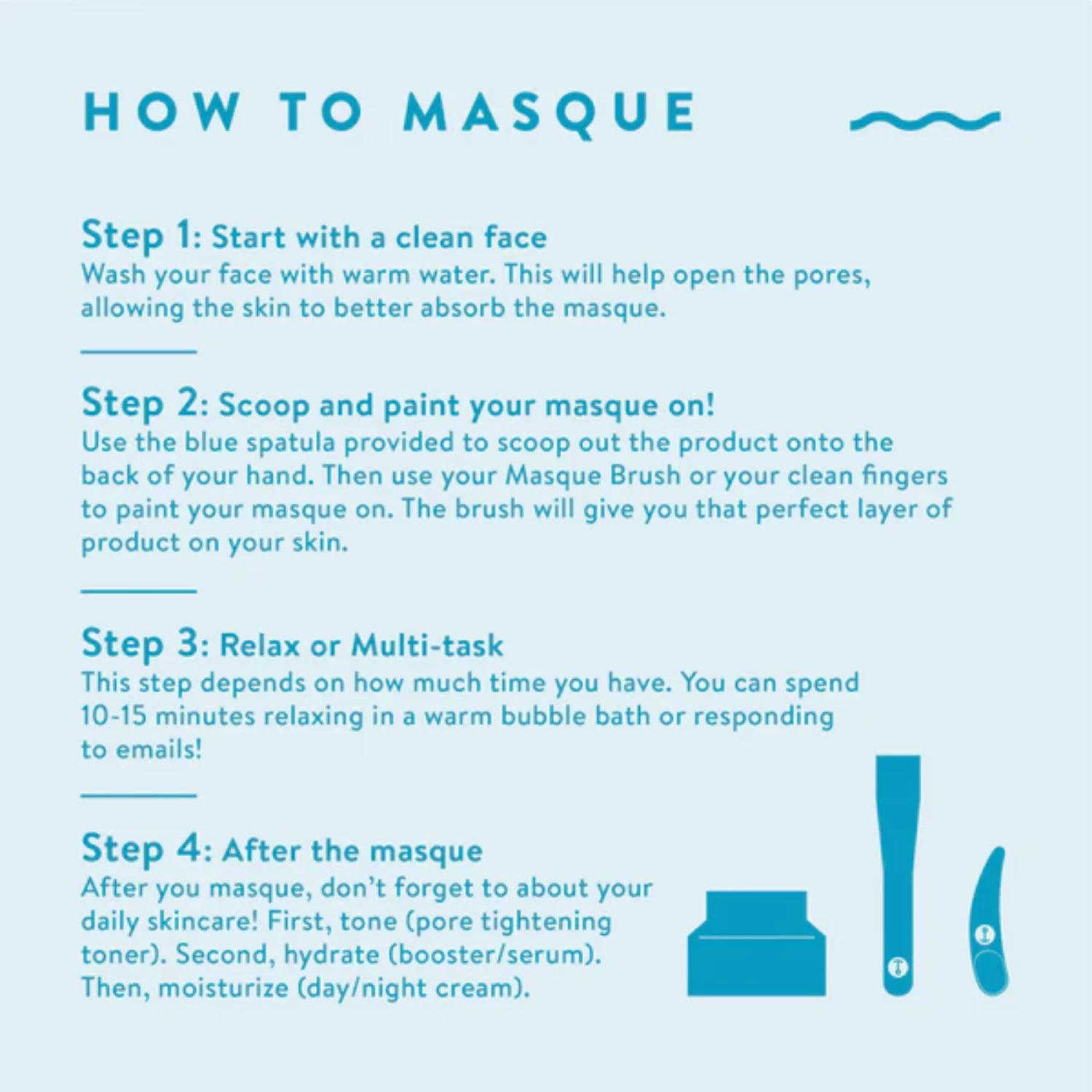 HOW TO MASQUE

Step 1: Start with a clean face
Wash your face with warm water. This will help open the pores, allowing the skin to better absorb the masque.

Step 2: Scoop and paint your masque on!
Use the blue spatula provided to scoop out the product onto the back of your hand. Then use your Masque Brush or your clean fingers to paint your masque on. The brush will give you that perfect layer of product on your skin.

Step 3: Relax or Multi-task
This step depends on how much time you have. You can spend 10-15 minutes relaxing in a warm bubble bath or responding to emails!

Step 4: After the masque
After you masque, don't forget to about your daily skincare! First, tone (pore tightening toner). Second, hydrate (booster/serum). Then, moisturize (day/night cream).